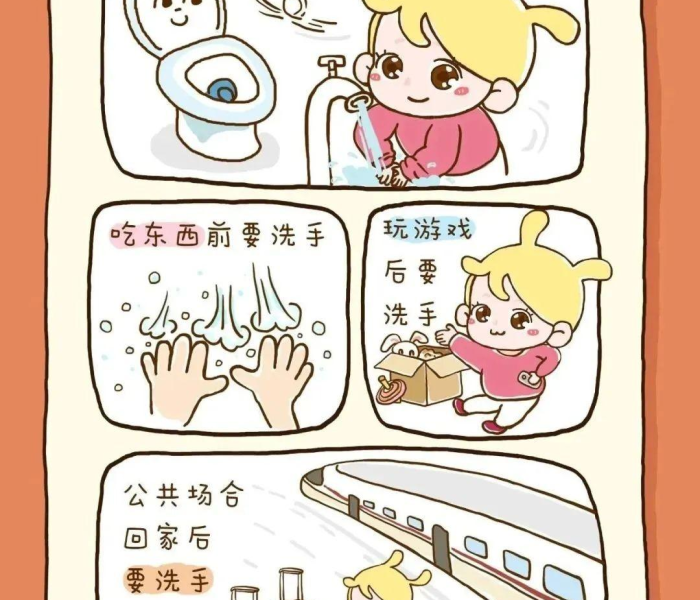 吃东西前要洗手

玩游戏后要洗手

公共场合回家后要洗手